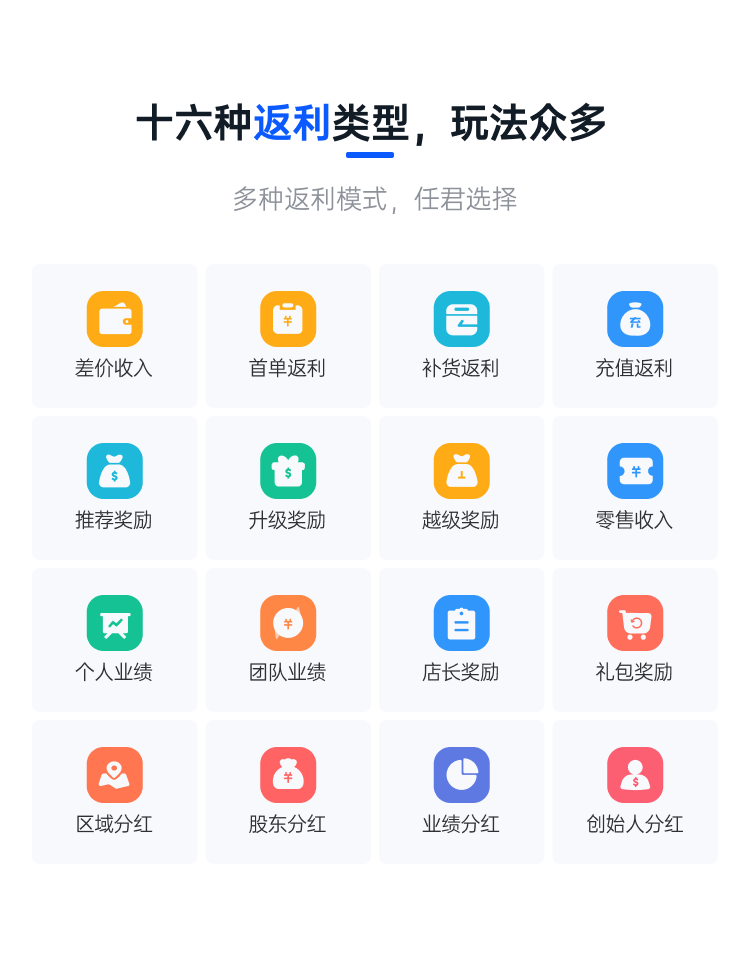 十六种返利类型，玩法众多

多种返利模式，任君选择

差价收入

首单返利

补货返利

充值返利

推荐奖励

升级奖励

越级奖励

零售收入

个人业绩

团队业绩

店长奖励

礼包奖励

区域分红

股东分红

业绩分红

创始人分红